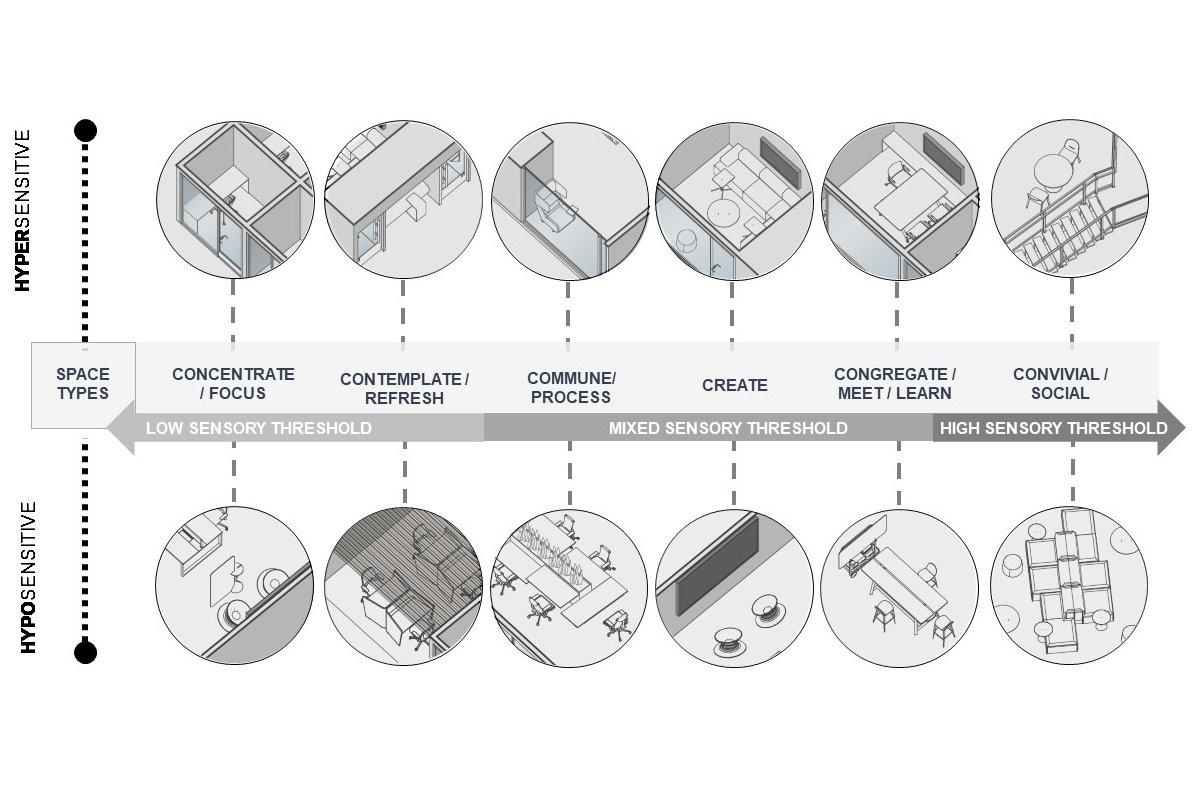 HYPERSENSITIVE

SPACE TYPES

CONCENTRATE / FOCUS

CONTEMPLATE / REFRESH

COMMUNE/ PROCESS

CREATE

CONGREGATE / MEET / LEARN

CONVIVIAL / SOCIAL

LOW SENSORY THRESHOLD

MIXED SENSORY THRESHOLD

HIGH SENSORY THRESHOLD

HYPOSENSITIVE