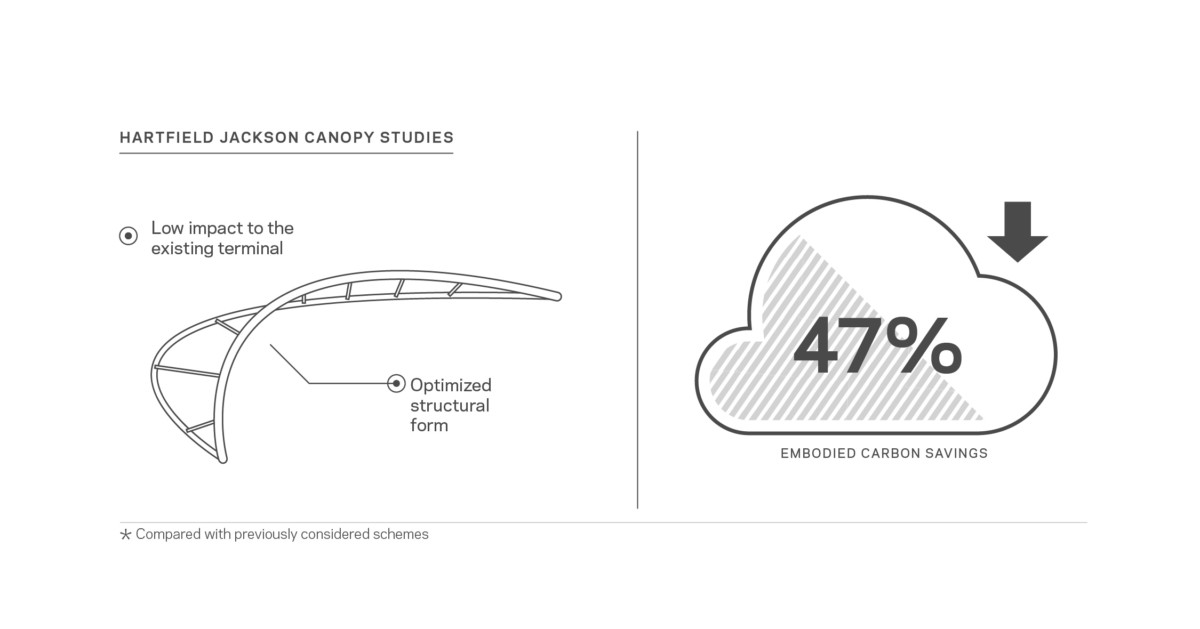 HARTFIELD JACKSON CANOPY STUDIES

Low impact to the existing terminal

Optimized structural form

47%

EMBODIED CARBON SAVINGS

* Compared with previously considered schemes