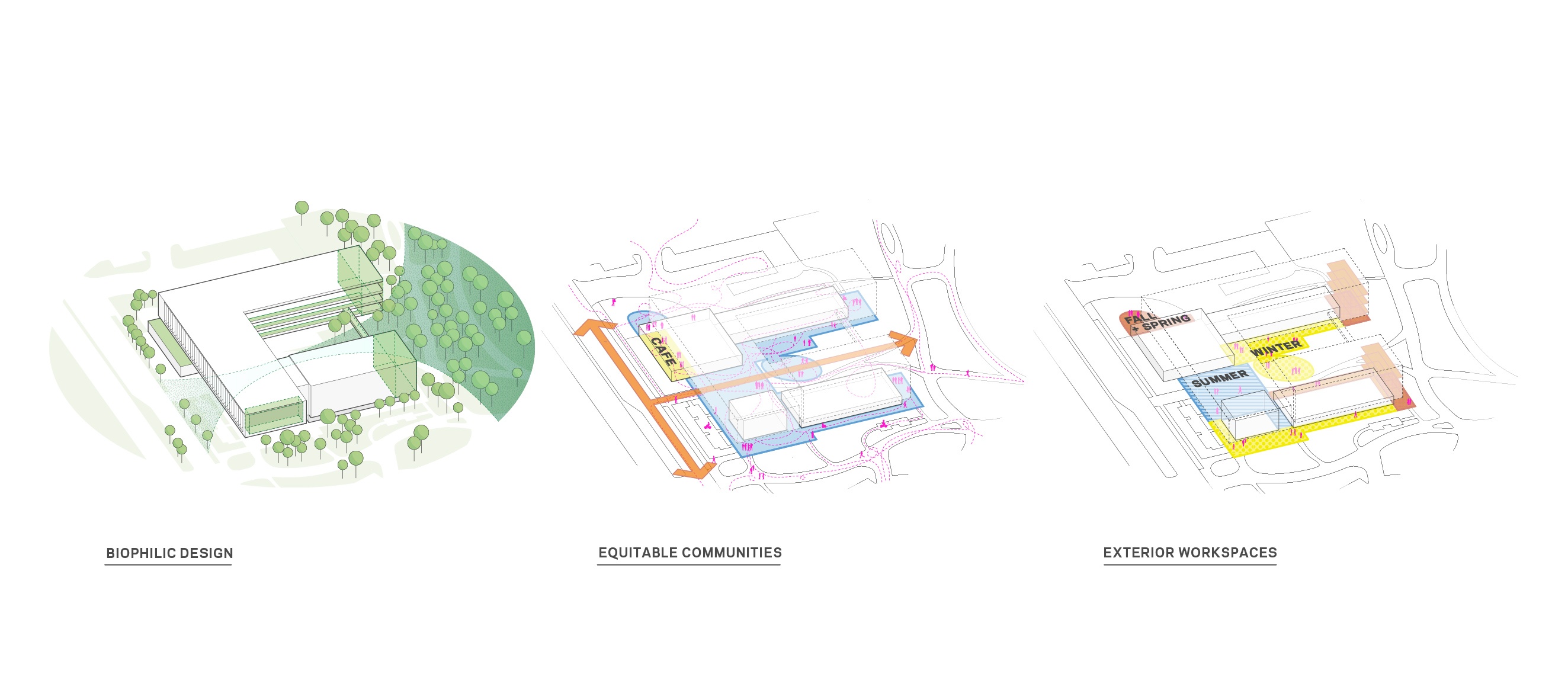 CAFE

FALL + SPRING

WINTER

SUMMER

BIOPHILIC DESIGN

EQUITABLE COMMUNITIES

EXTERIOR WORKSPACES