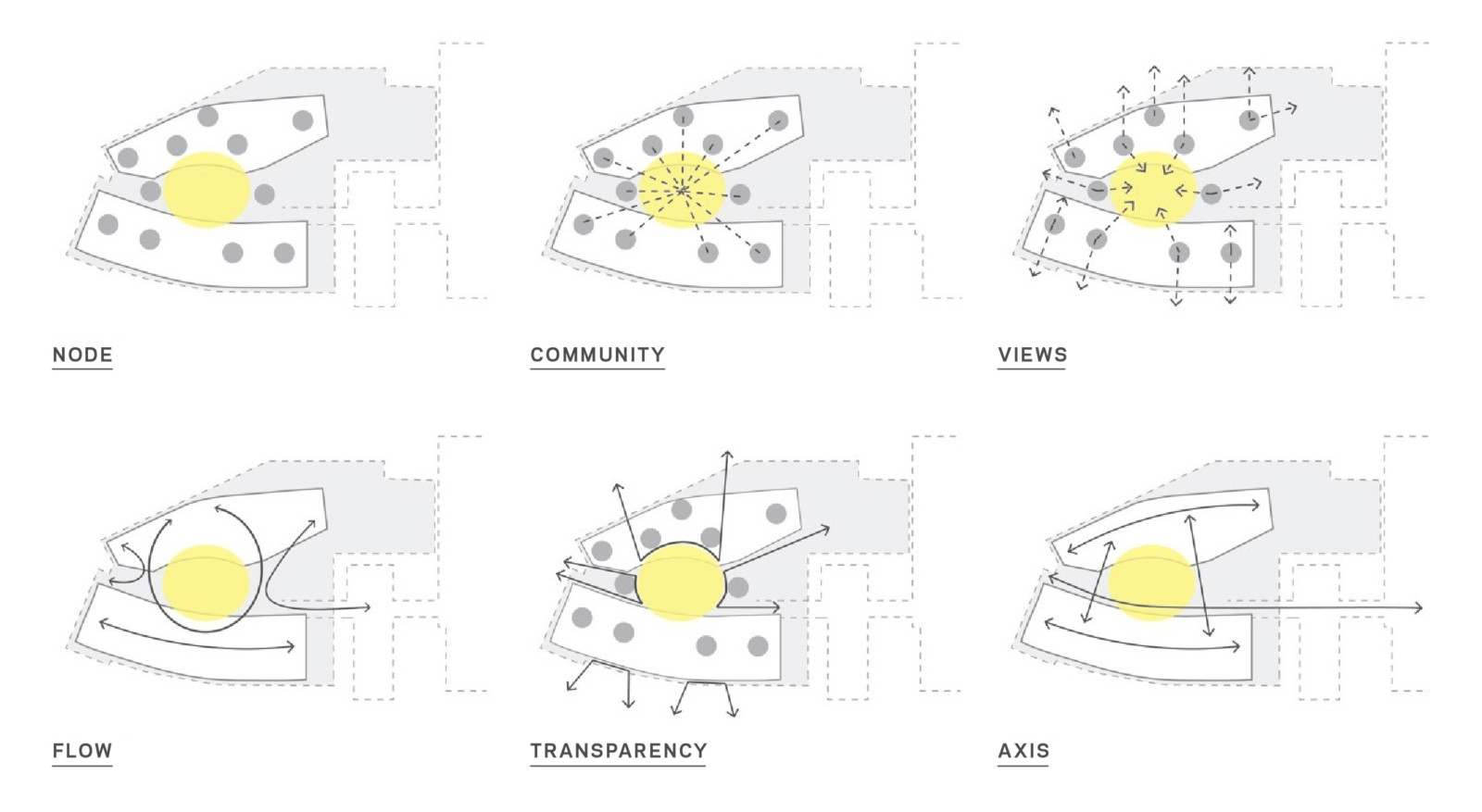 NODE

COMMUNITY

VIEWS

FLOW

TRANSPARENCY

AXIS