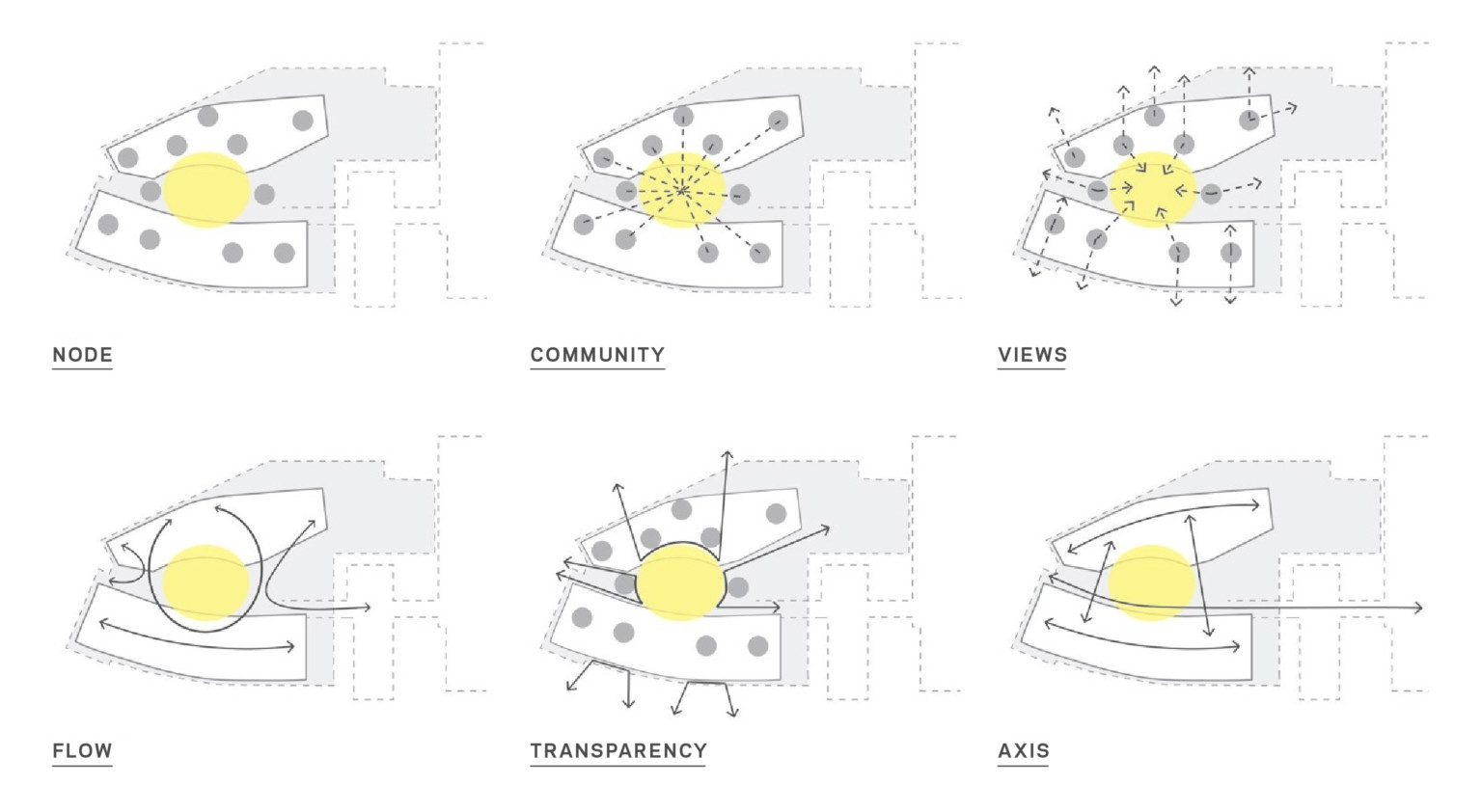 NODE

COMMUNITY

VIEWS

FLOW

TRANSPARENCY

AXIS