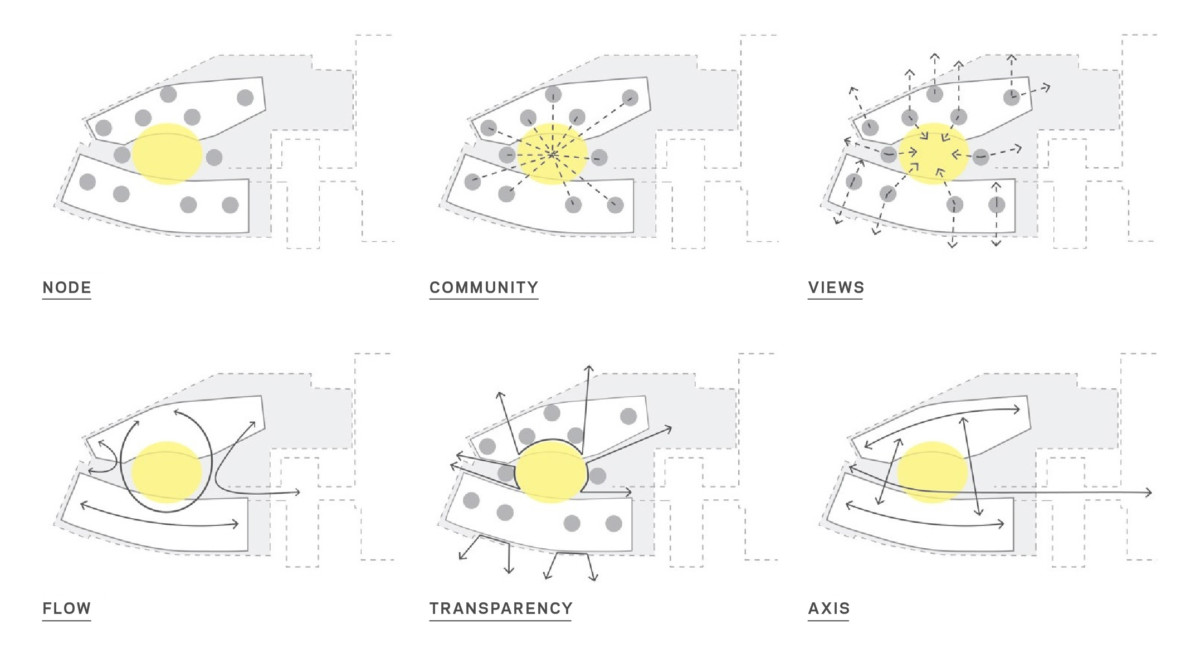 NODE

COMMUNITY

VIEWS

FLOW

TRANSPARENCY

AXIS